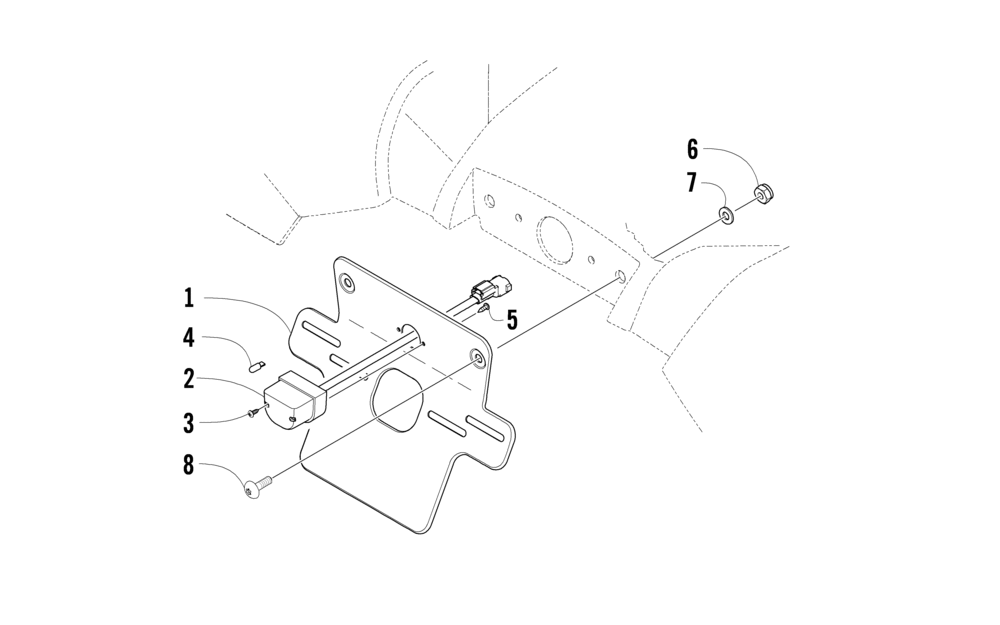 6
7
1
5
4
2
3
8